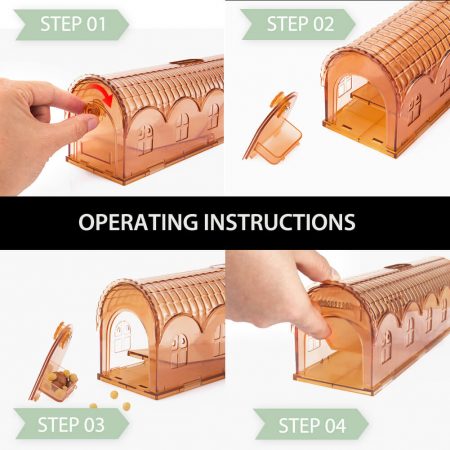 STEP 01

STEP 02

OPERATING INSTRUCTIONS

STEP 03

STEP 04