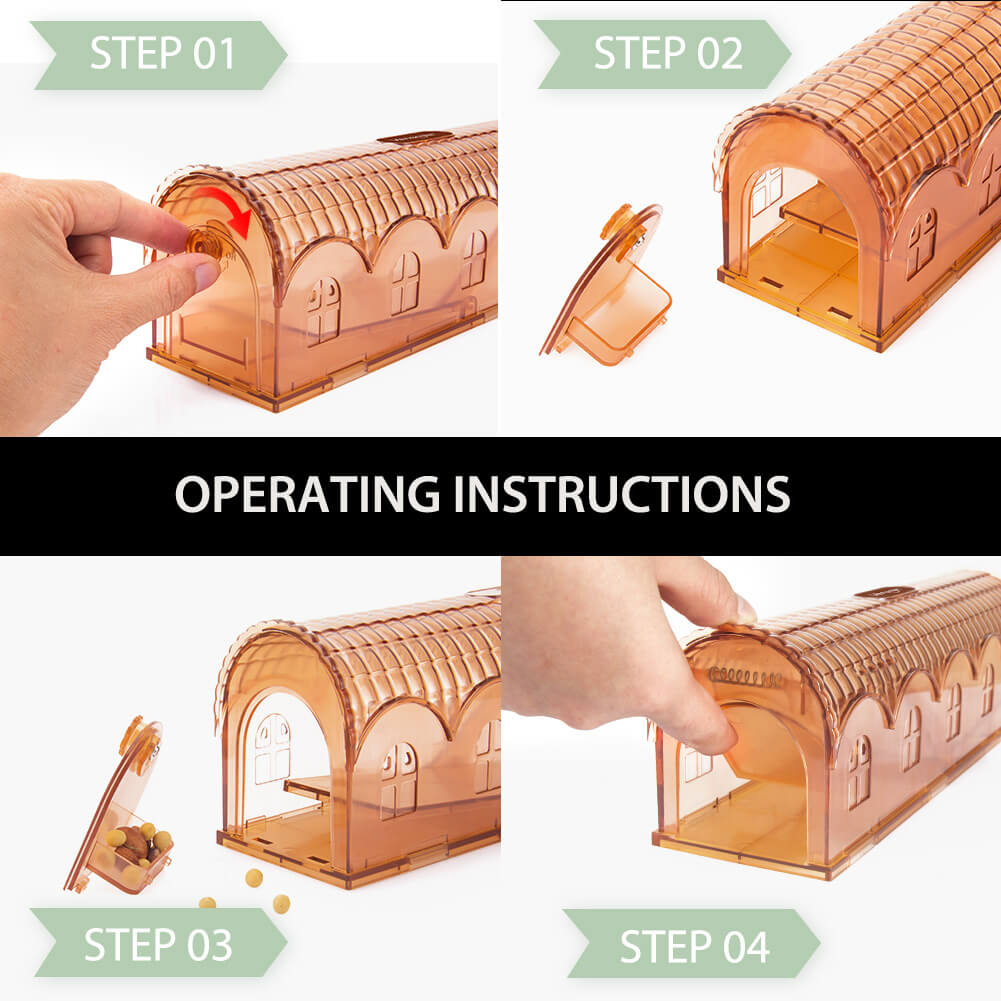 STEP 01

STEP 02

OPERATING INSTRUCTIONS

STEP 03

STEP 04