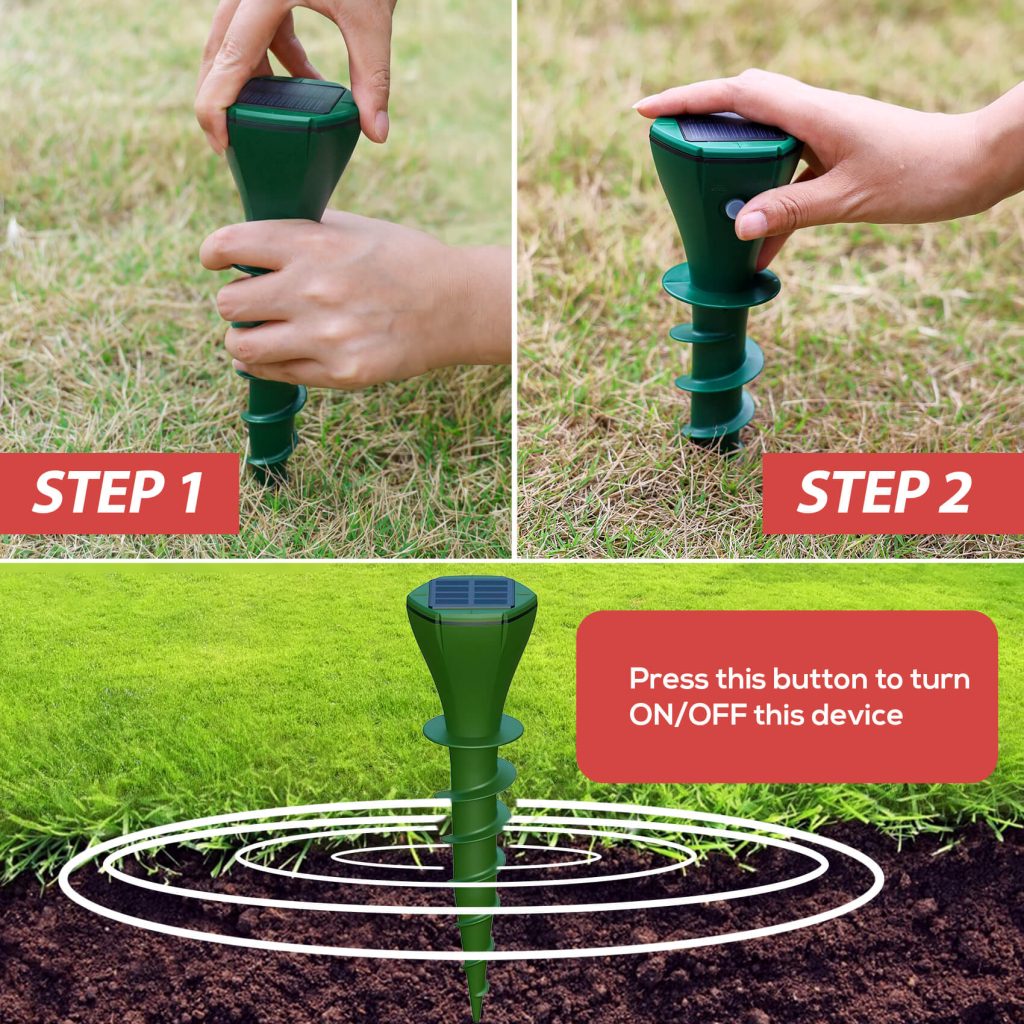 STEP 1

STEP 2

Press this button to turn ON/OFF this device