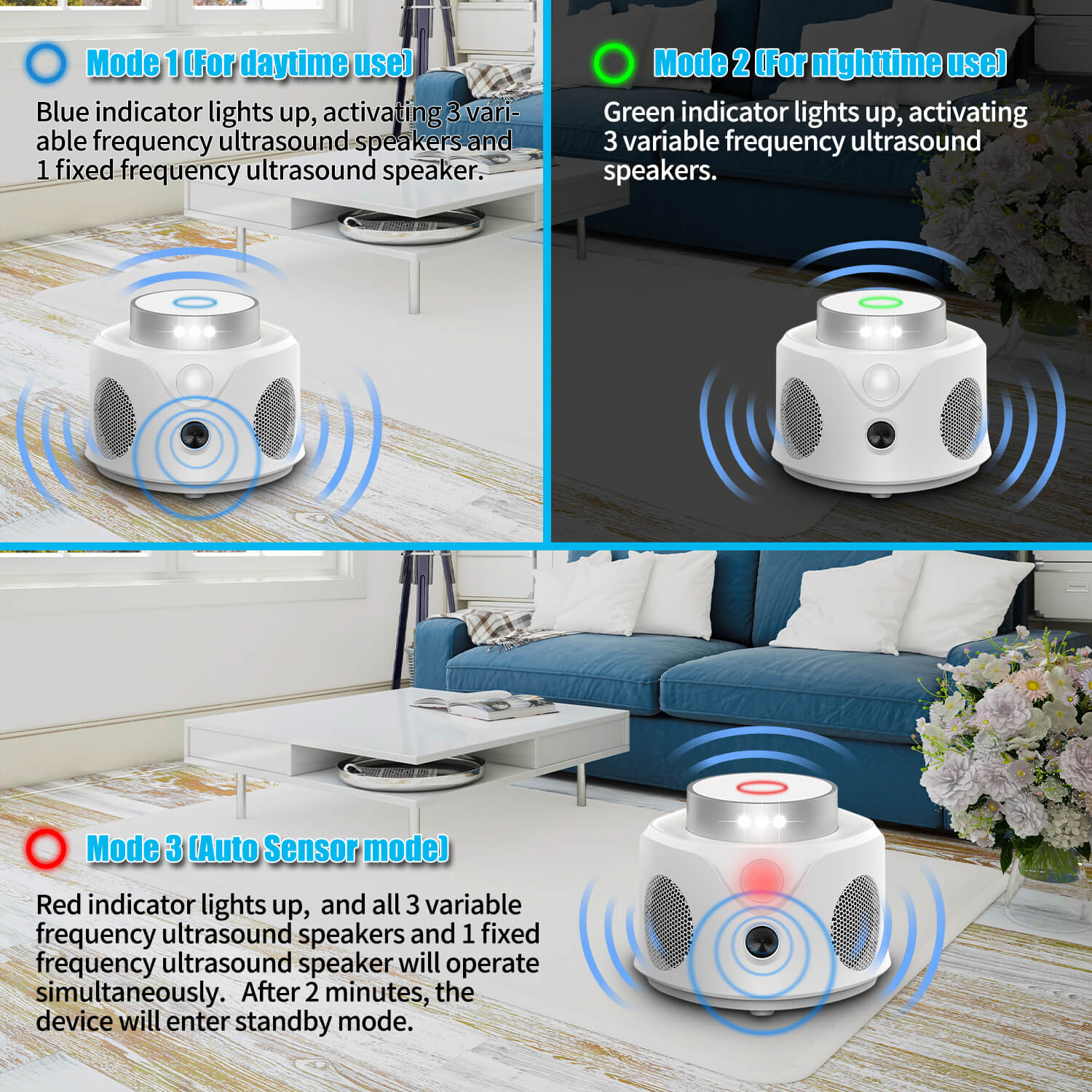 Mode 1 (For daytime use)

Blue indicator lights up, activating 3 variable frequency ultrasound speakers and 1 fixed frequency ultrasound speaker.

Mode 2 (For nighttime use)

Green indicator lights up, activating 3 variable frequency ultrasound speakers.

Mode 3 (Auto Sensor mode)

Red indicator lights up, and all 3 variable frequency ultrasound speakers and 1 fixed frequency ultrasound speaker will operate simultaneously. After 2 minutes, the device will enter standby mode.