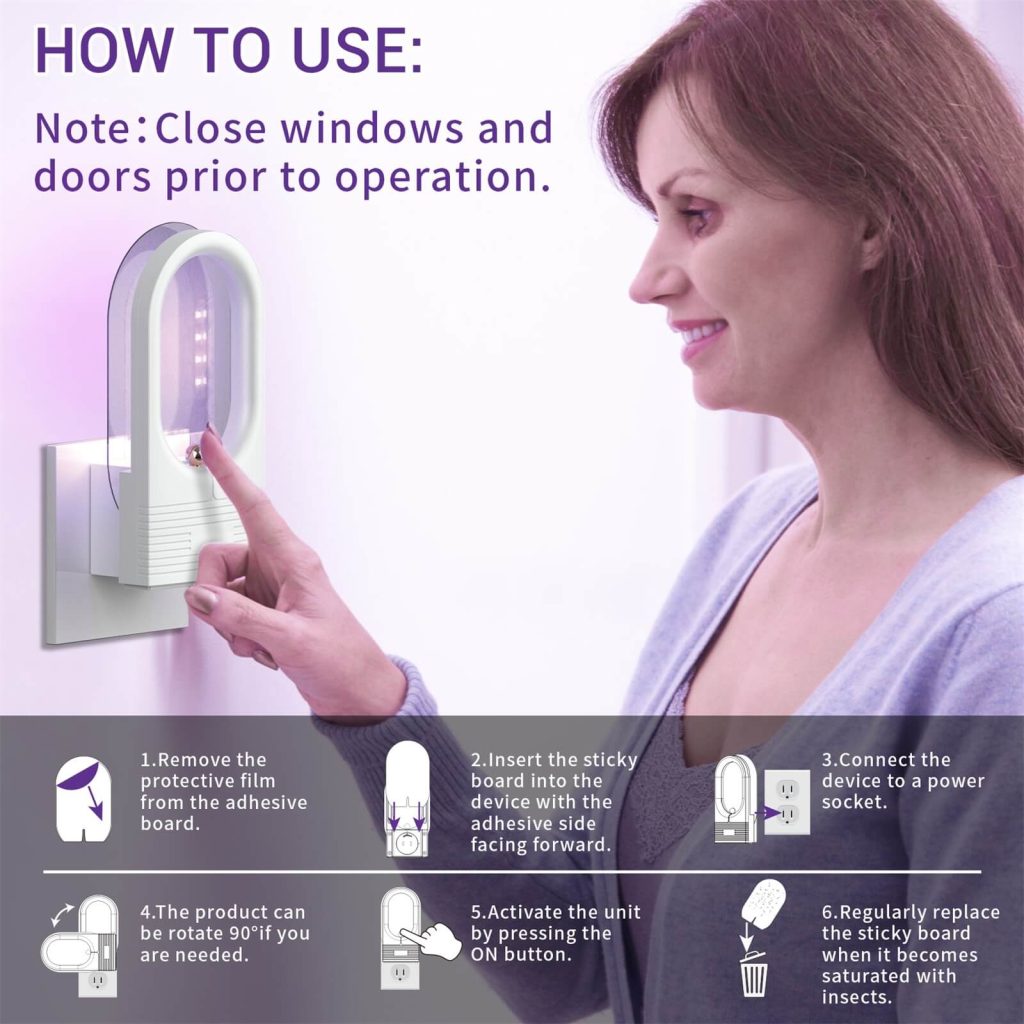 HOW TO USE:

Note:Close windows and doors prior to operation.

1.Remove the protective film from the adhesive board.

2.Insert the sticky board into the device with the adhesive side facing forward.

3.Connect the device to a power socket.

4.The product can be rotate 90°if you are needed.

5.Activate the unit by pressing the ON button.

6.Regularly replace the sticky board when it becomes saturated with insects.