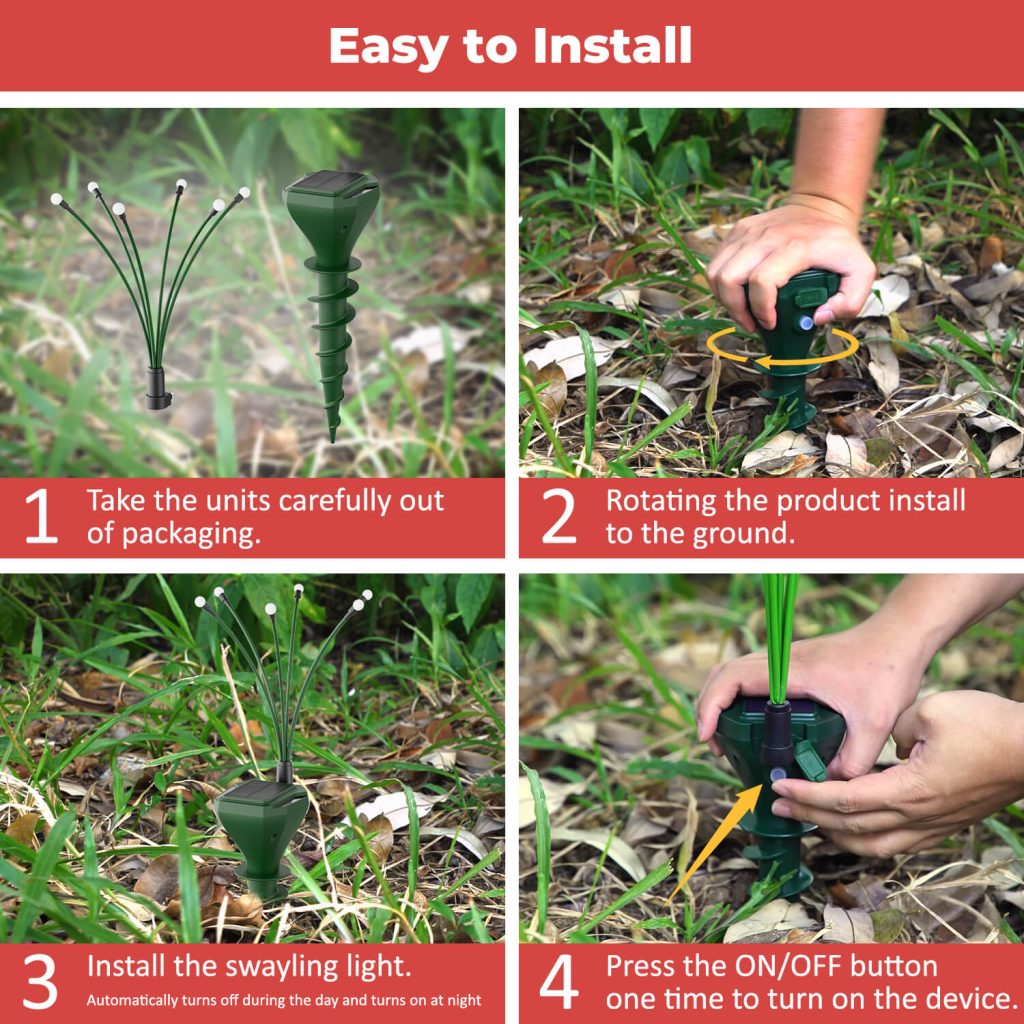 Easy to Install

1 Take the units carefully out of packaging.

2 Rotating the product install to the ground.

3 Install the swayling light.
Automatically turns off during the day and turns on at night

4 Press the ON/OFF button one time to turn on the device.